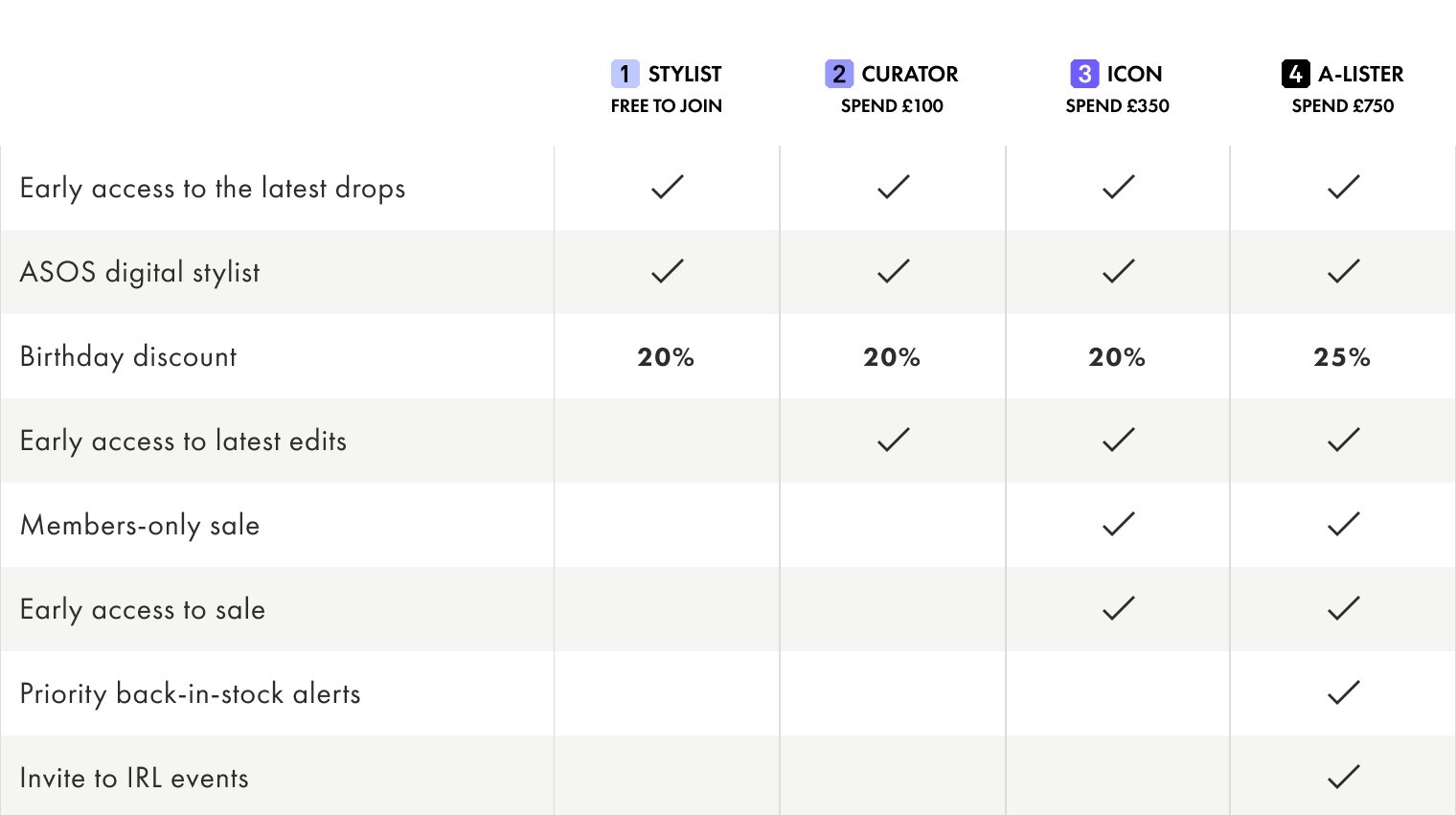 |  | 1 STYLIST FREE TO JOIN | 2 CURATOR SPEND £100 | 3 ICON SPEND £350 | 4 A-LISTER SPEND £750 |
|---|---|---|---|---|
| Early access to the latest drops | ✓ | ✓ | ✓ | ✓ |
| ASOS digital stylist | ✓ | ✓ | ✓ | ✓ |
| Birthday discount | 20% | 20% | 20% | 25% |
| Early access to latest edits |  | ✓ | ✓ | ✓ |
| Members-only sale |  |  | ✓ | ✓ |
| Early access to sale |  |  | ✓ | ✓ |
| Priority back-in-stock alerts |  |  |  | ✓ |
| Invite to IRL events |  |  |  | ✓ |