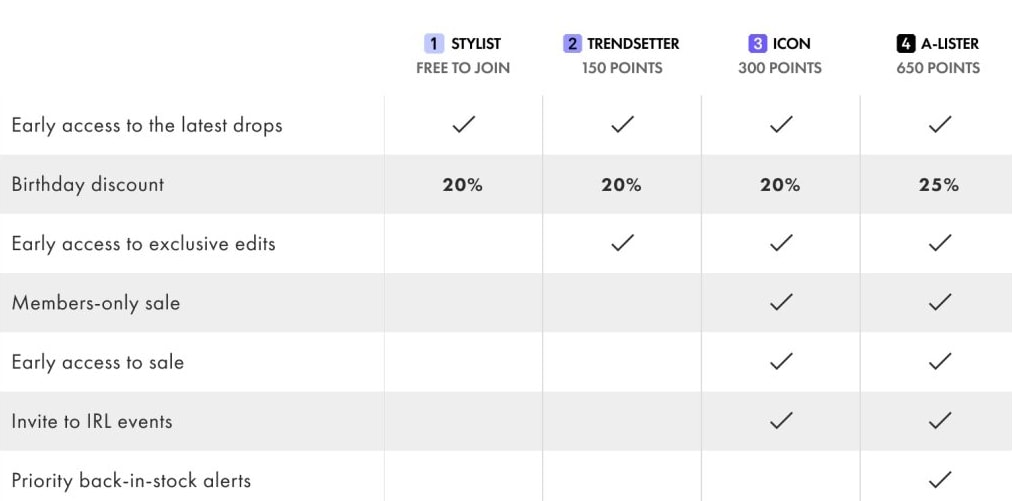 | | 1 STYLIST FREE TO JOIN | 2 TRENDSETTER 150 POINTS | 3 ICON 300 POINTS | 4 A-LISTER 650 POINTS |
|---|---|---|---|---|
| Early access to the latest drops | ✓ | ✓ | ✓ | ✓ |
| Birthday discount | 20% | 20% | 20% | 25% |
| Early access to exclusive edits | | ✓ | ✓ | ✓ |
| Members-only sale | | | ✓ | ✓ |
| Early access to sale | | | ✓ | ✓ |
| Invite to IRL events | | | ✓ | ✓ |
| Priority back-in-stock alerts | | | | ✓ |