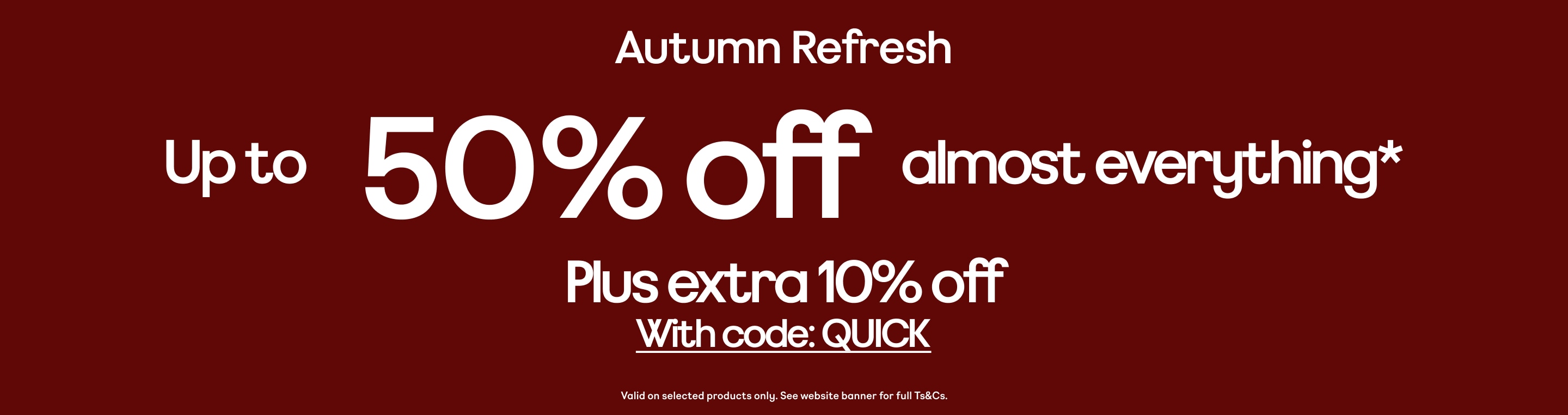 Autumn Refresh

Up to 50% off almost everything*

Plus extra 10% off
With code: QUICK

Valid on selected products only. See website banner for full Ts&Cs.