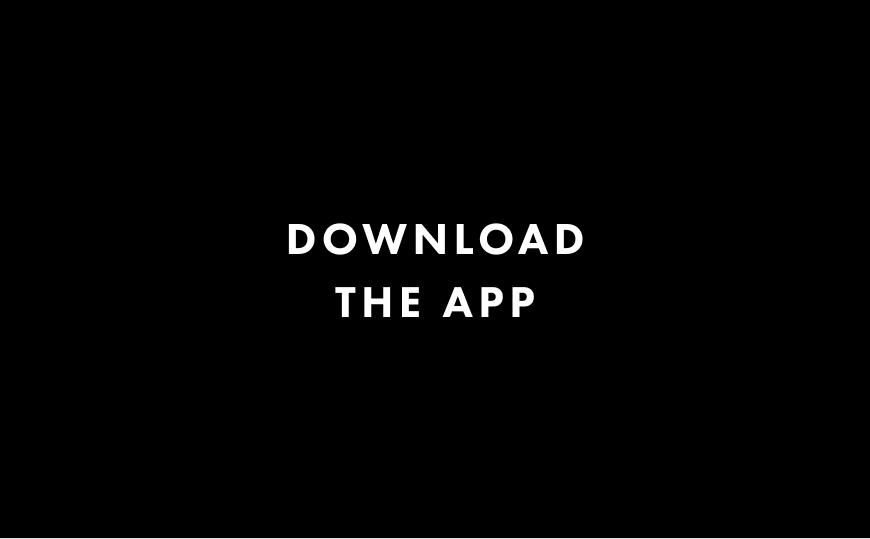 DOWNLOAD
THE APP