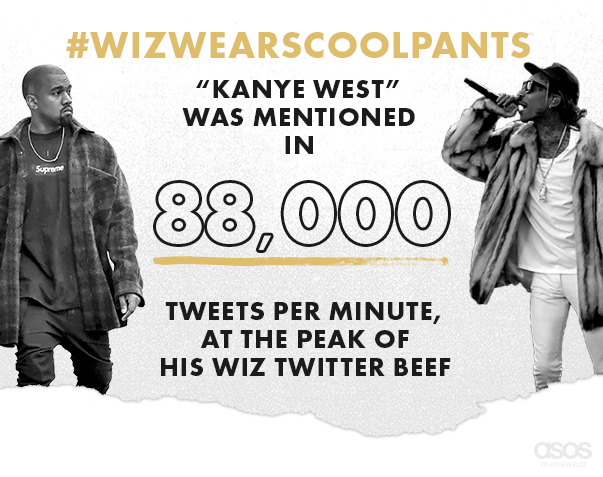 #WIZWEARSCOOLPANTS

"KANYE WEST" WAS MENTIONED IN

88,000

TWEETS PER MINUTE, AT THE PEAK OF HIS WIZ TWITTER BEEF

Supreme

asos menswear