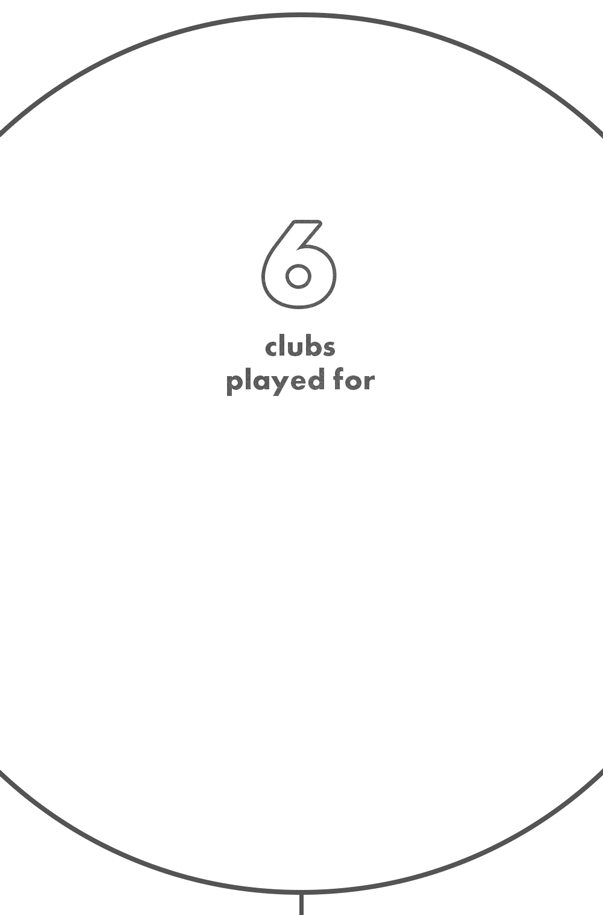 6

clubs
played for