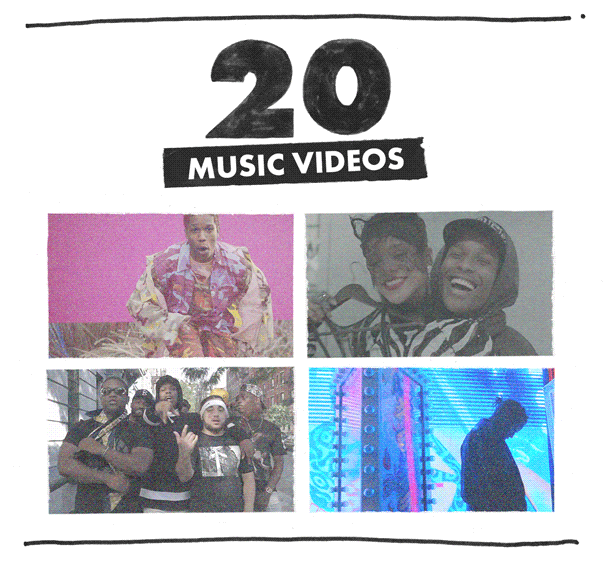 20
MUSIC VIDEOS